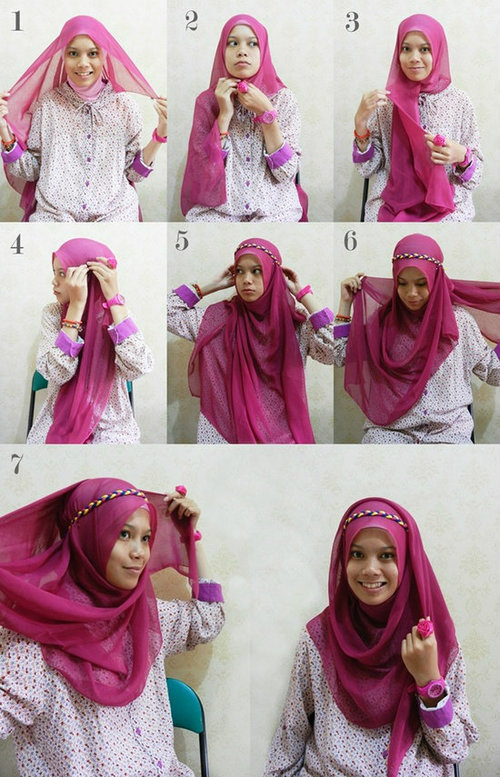 1
2
3
4
5
6
7