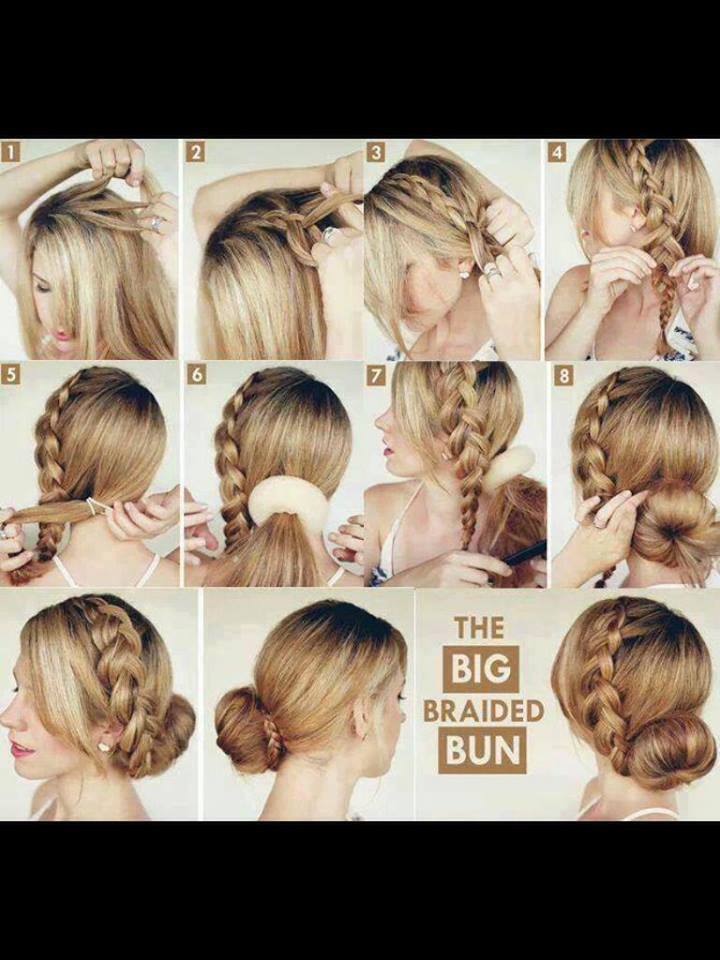 1

2

3

4

5

6

7

8

THE
BIG
BRAIDED
BUN